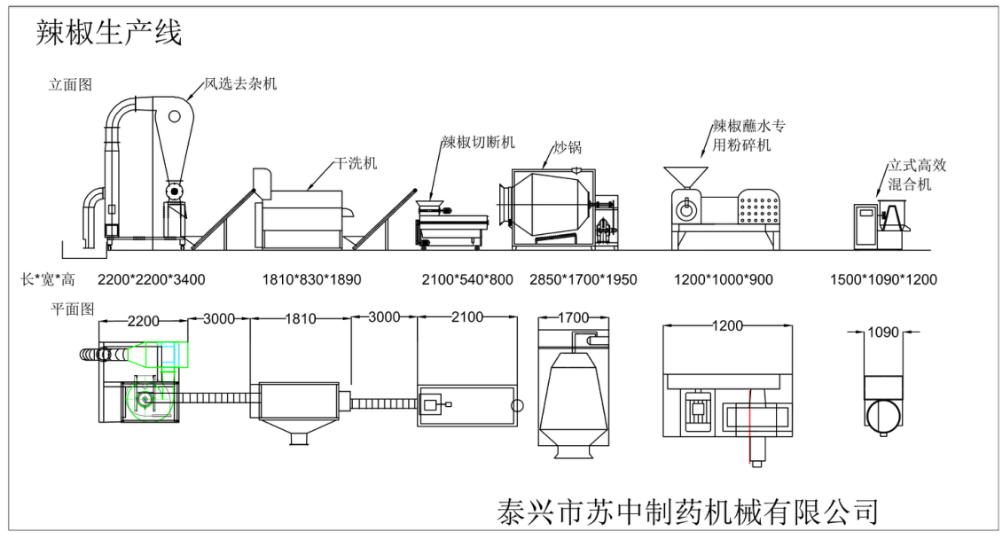 辣椒生产线

立面图

风选去杂机

干洗机

辣椒切断机

炒锅

辣椒蘸水专用粉碎机

立式高效混合机

长*宽*高　2200*2200*3400　1810*830*1890　2100*540*800　2850*1700*1950　1200*1000*900　1500*1090*1200

平面图

2200　3000　1810　3000　2100　1700　1200　1090

泰兴市苏中制药机械有限公司